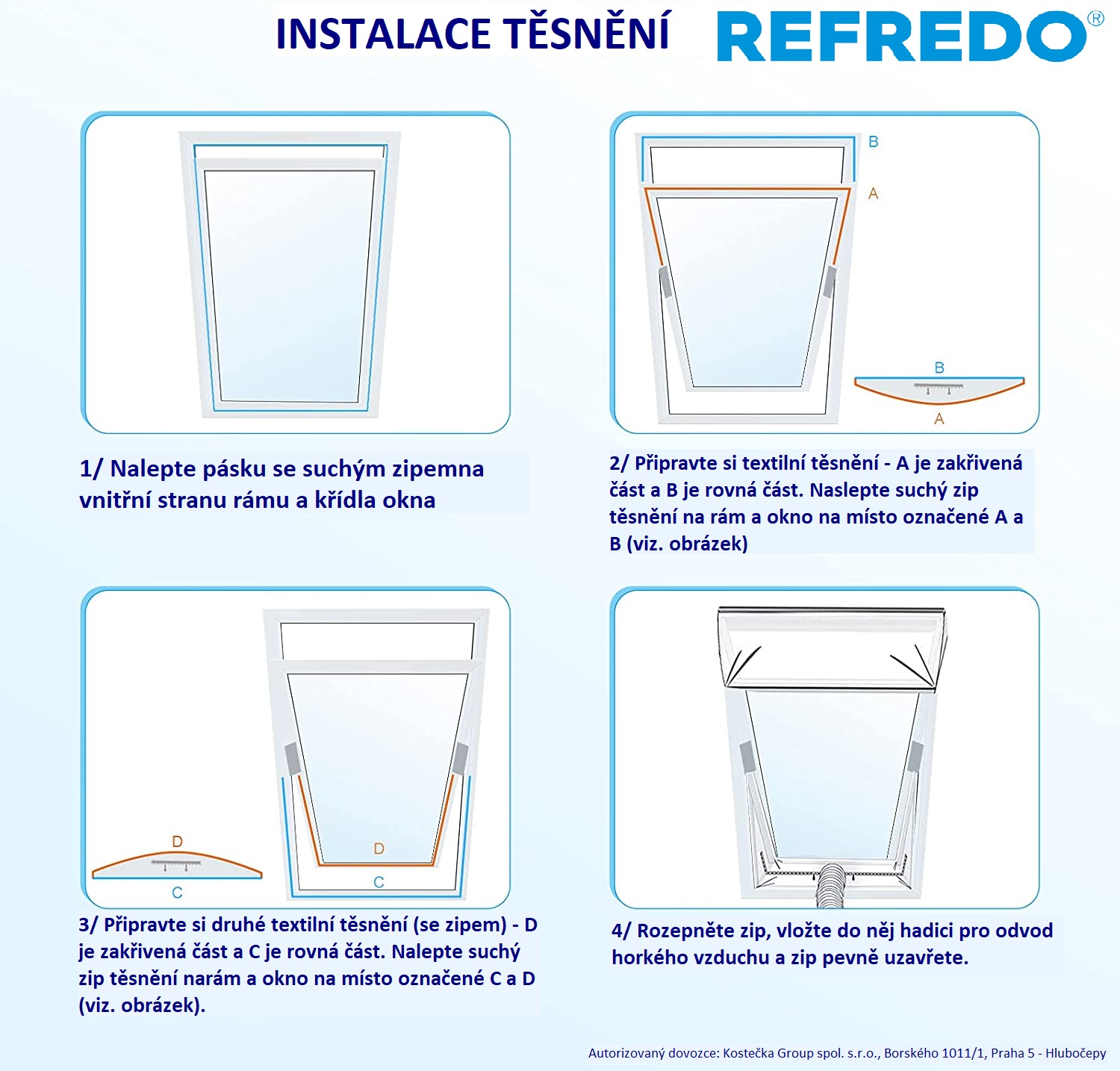 INSTALACE TĚSNĚNÍ REFREDO®

1/ Nalepte pásku se suchým zipemna vnitřní stranu rámu a křídla okna

B

A

B

A

2/ Připravte si textilní těsnění - A je zakřivená část a B je rovná část. Naslepte suchý zip těsnění na rám a okno na místo označené A a B (viz. obrázek)

D

C

D

C

3/ Připravte si druhé textilní těsnění (se zipem) - D je zakřivená část a C je rovná část. Nalepte suchý zip těsnění narám a okno na místo označené C a D (viz. obrázek).

4/ Rozepněte zip, vložte do něj hadici pro odvod horkého vzduchu a zip pevně uzavřete.

Autorizovaný dovozce: Kostečka Group spol. s.r.o., Borského 1011/1, Praha 5 - Hlubočepy