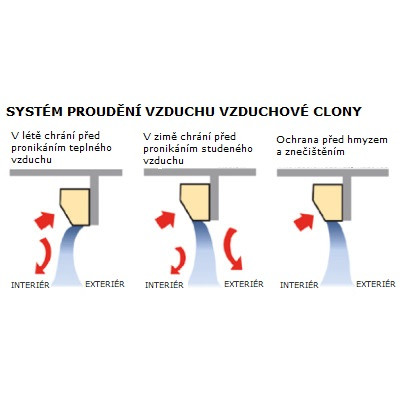 SYSTÉM PROUDĚNÍ VZDUCHU VZDUCHOVÉ CLONY

V létě chrání před pronikáním teplného vzduchu

INTERIÉR

EXTERIÉR

V zimě chrání před pronikáním studeného vzduchu

INTERIÉR

EXTERIÉR

Ochrana před hmyzem a znečištěním

INTERIÉR

EXTERIÉR