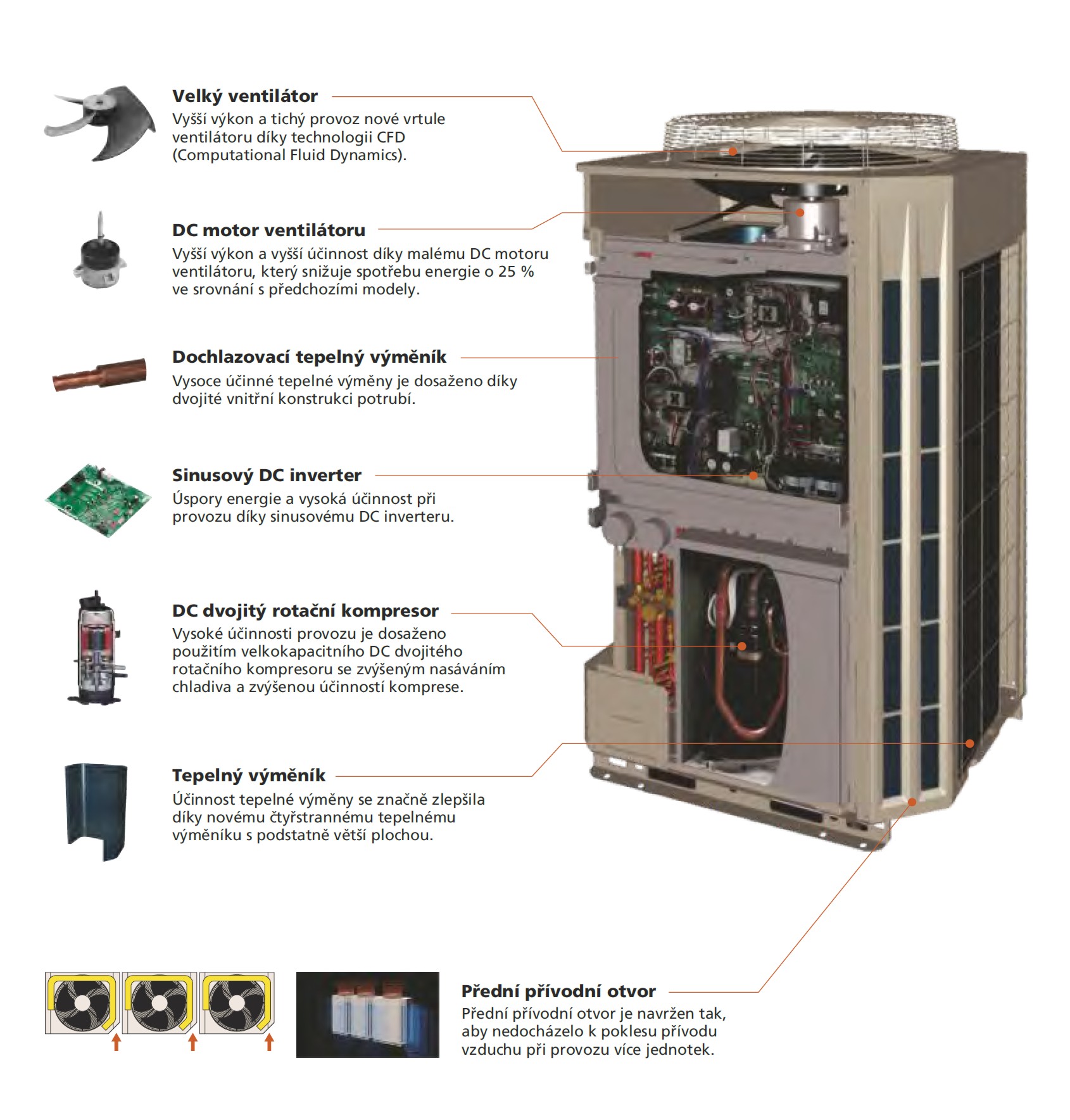 Velký ventilátor
Vyšší výkon a tichý provoz nové vrtule ventilátoru díky technologii CFD (Computational Fluid Dynamics).

DC motor ventilátoru
Vyšší výkon a vyšší účinnost díky malému DC motoru ventilátoru, který snižuje spotřebu energie o 25 % ve srovnání s předchozími modely.

Dochlazovací tepelný výměník
Vysoce účinné tepelné výměny je dosaženo díky dvojité vnitřní konstrukci potrubí.

Sinusový DC inverter
Úspory energie a vysoká účinnost při provozu díky sinusovému DC inverteru.

DC dvojitý rotační kompresor
Vysoké účinnosti provozu je dosaženo použitím velkokapacitního DC dvojitého rotačního kompresoru se zvýšeným nasáváním chladiva a zvýšenou účinností komprese.

Tepelný výměník
Účinnost tepelné výměny se značně zlepšila díky novému čtyřstrannému tepelnému výměníku s podstatně větší plochou.

Přední přívodní otvor
Přední přívodní otvor je navržen tak, aby nedocházelo k poklesu přívodu vzduchu při provozu více jednotek.